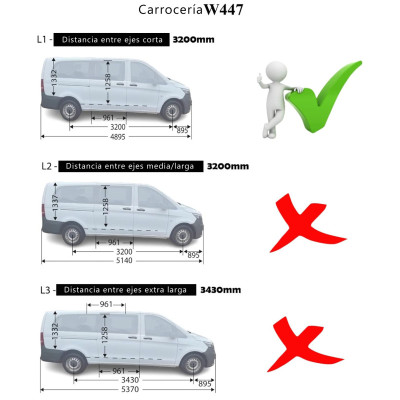 Carrocería W447

L1 - Distancia entre ejes corta 3200mm

1332
1258
961
3200
895
4895

L2 - Distancia entre ejes media/larga 3200mm

1337
1258
961
3200
895
5140

L3 - Distancia entre ejes extra larga 3430mm

961
1332
1258
961
3430
895
5370