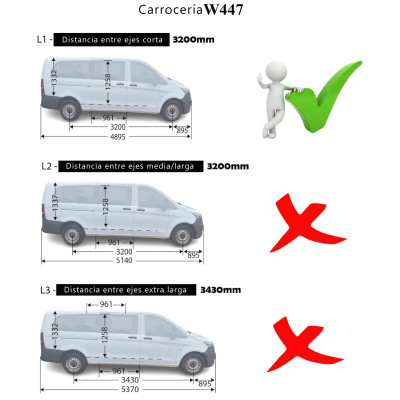 Carrocería W447

L1 - Distancia entre ejes corta 3200mm

1332
1258
961
3200
895
4895

L2 - Distancia entre ejes media/larga 3200mm

1337
1258
961
3200
895
5140

L3 - Distancia entre ejes extra larga 3430mm

961
1332
1258
961
3430
895
5370